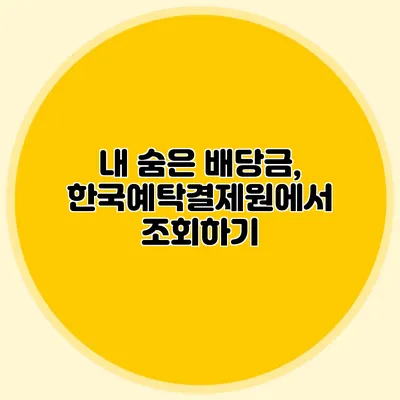 내 숨은 배당금, 한국예탁결제원에서 조회하기