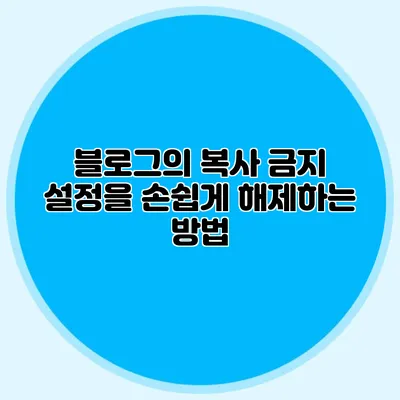 블로그의 복사 금지 설정을 손쉽게 해제하는 방법