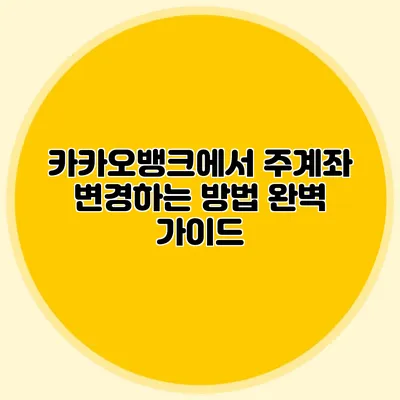 카카오뱅크에서 주계좌 변경하는 방법 완벽 가이드